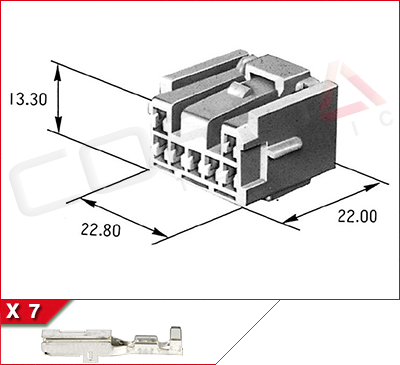 13.30

22.80

22.00

X 7